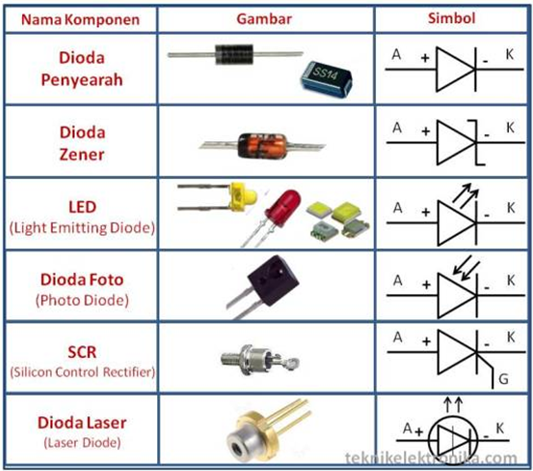 | Nama Komponen | Gambar | Simbol |
|---|---|---|
| Dioda Penyearah | SS14 | A + - K |
| Dioda Zener | | A + - K |
| LED (Light Emitting Diode) | | A + - K |
| Dioda Foto (Photo Diode) | | A + - K |
| SCR (Silicon Control Rectifier) | | A + - K G |
| Dioda Laser (Laser Diode) | | A + - K |

teknikelektronika.com